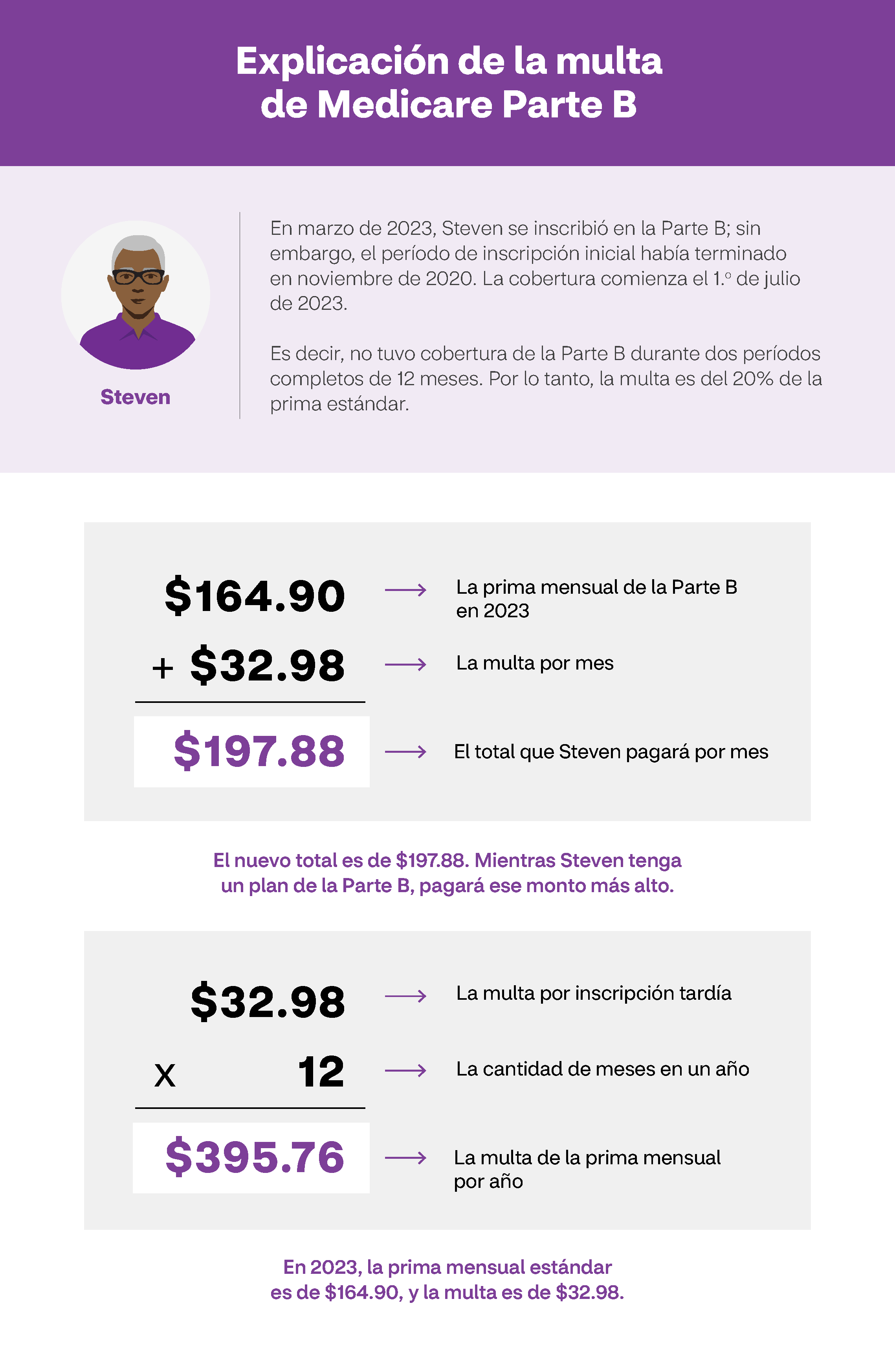 Explicación de la multa de Medicare Parte B

Steven

En marzo de 2023, Steven se inscribió en la Parte B; sin embargo, el período de inscripción inicial había terminado en noviembre de 2020. La cobertura comienza el 1.º de julio de 2023.

Es decir, no tuvo cobertura de la Parte B durante dos períodos completos de 12 meses. Por lo tanto, la multa es del 20% de la prima estándar.

\$164.90 → La prima mensual de la Parte B en 2023

+ \$32.98 → La multa por mes

\$197.88 → El total que Steven pagará por mes

El nuevo total es de \$197.88. Mientras Steven tenga un plan de la Parte B, pagará ese monto más alto.

\$32.98 → La multa por inscripción tardía

x 12 → La cantidad de meses en un año

\$395.76 → La multa de la prima mensual por año

En 2023, la prima mensual estándar es de \$164.90, y la multa es de \$32.98.